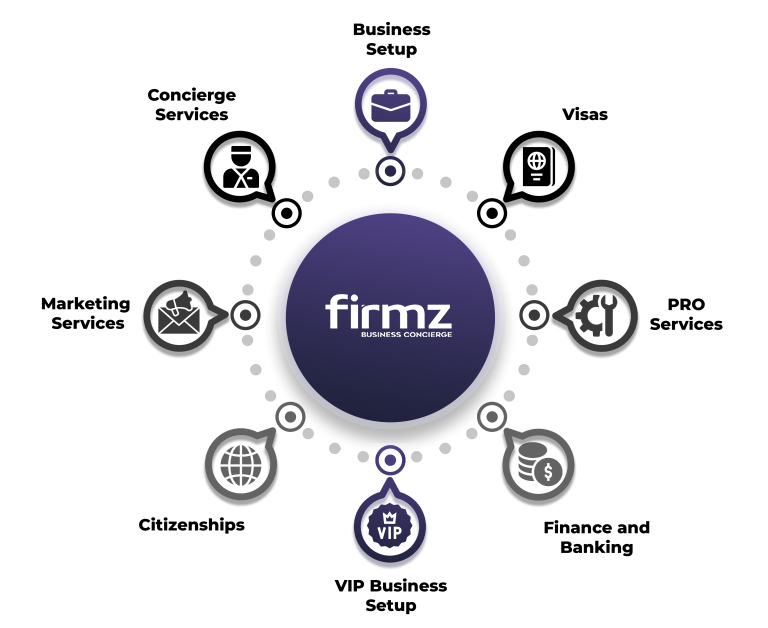 Business Setup

Concierge Services

Visas

Marketing Services

firmz
BUSINESS CONCIERGE

PRO Services

Citizenships

VIP

Finance and Banking

VIP Business Setup